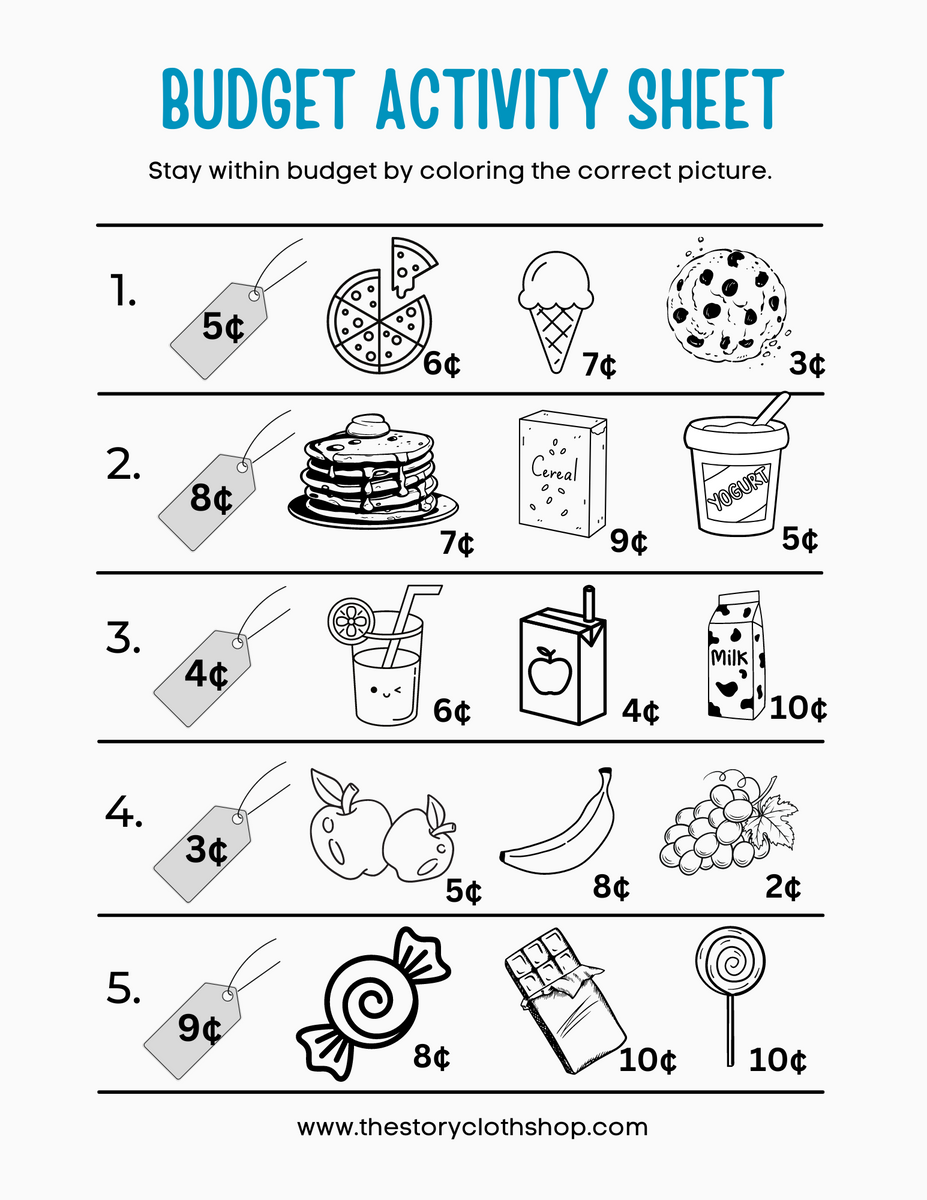 BUDGET ACTIVITY SHEET

Stay within budget by coloring the correct picture.

1. 5¢ 6¢ 7¢ 3¢

2. 8¢ 7¢ Cereal 9¢ YOGURT 5¢

3. 4¢ 6¢ 4¢ MILK 10¢

4. 3¢ 5¢ 8¢ 2¢

5. 9¢ 8¢ 10¢ 10¢

www.thestoryclothshop.com